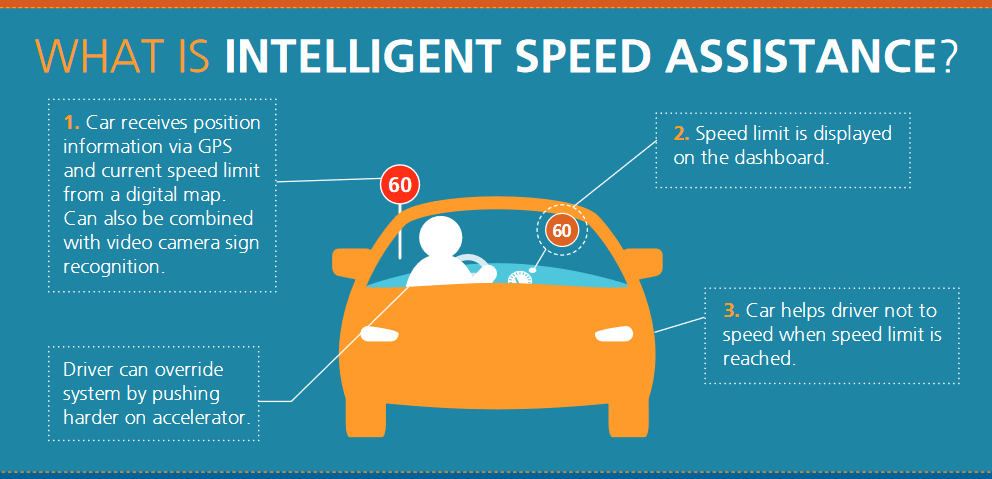 WHAT IS INTELLIGENT SPEED ASSISTANCE?

1. Car receives position information via GPS and current speed limit from a digital map. Can also be combined with video camera sign recognition.

60

60

2. Speed limit is displayed on the dashboard.

3. Car helps driver not to speed when speed limit is reached.

Driver can override system by pushing harder on accelerator.