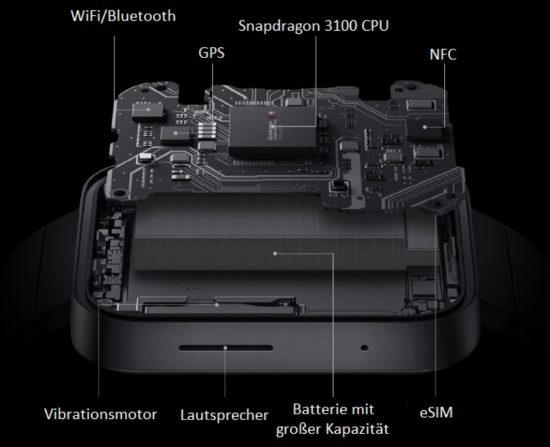 WiFi/Bluetooth

Snapdragon 3100 CPU

GPS

NFC

Vibrationsmotor

Lautsprecher

Batterie mit großer Kapazität

eSIM