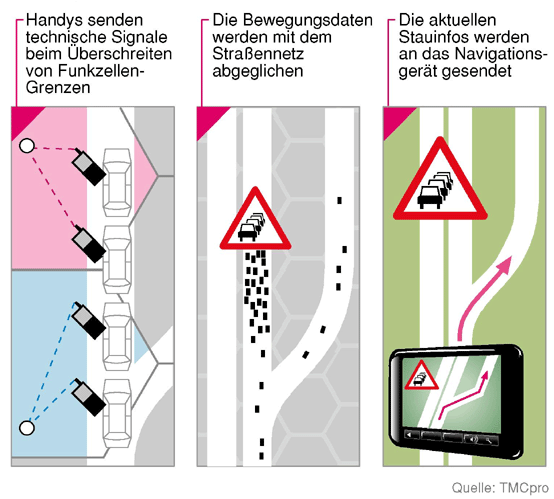 Handys senden technische Signale beim Überschreiten von Funkzellen-Grenzen

Die Bewegungsdaten werden mit dem Straßennetz abgeglichen

Die aktuellen Stauinfos werden an das Navigationsgerät gesendet

Quelle: TMCpro